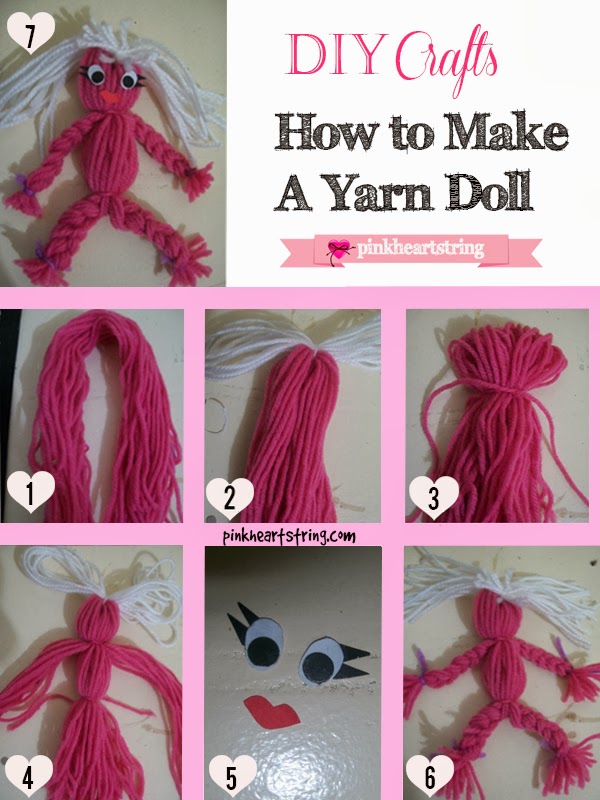 7

DIY Crafts

How to Make A Yarn Doll

pinkheartstring

1

2

3

pinkheartstring.com

4

5

6