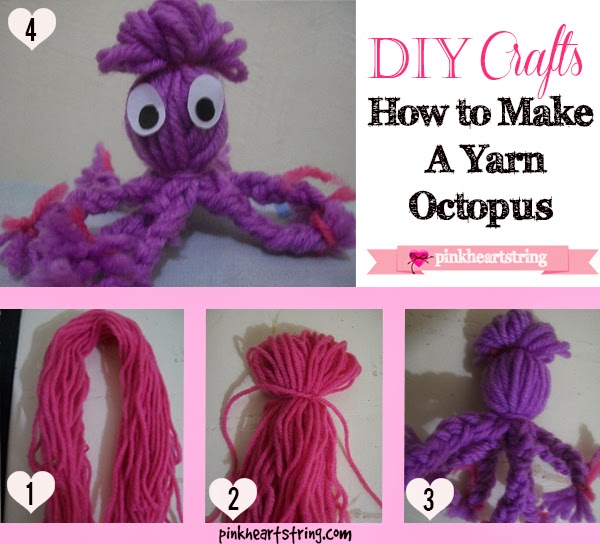 4

DIY Crafts
How to Make
A Yarn
Octopus

pinkheartstring

1

2

3

pinkheartstring.com